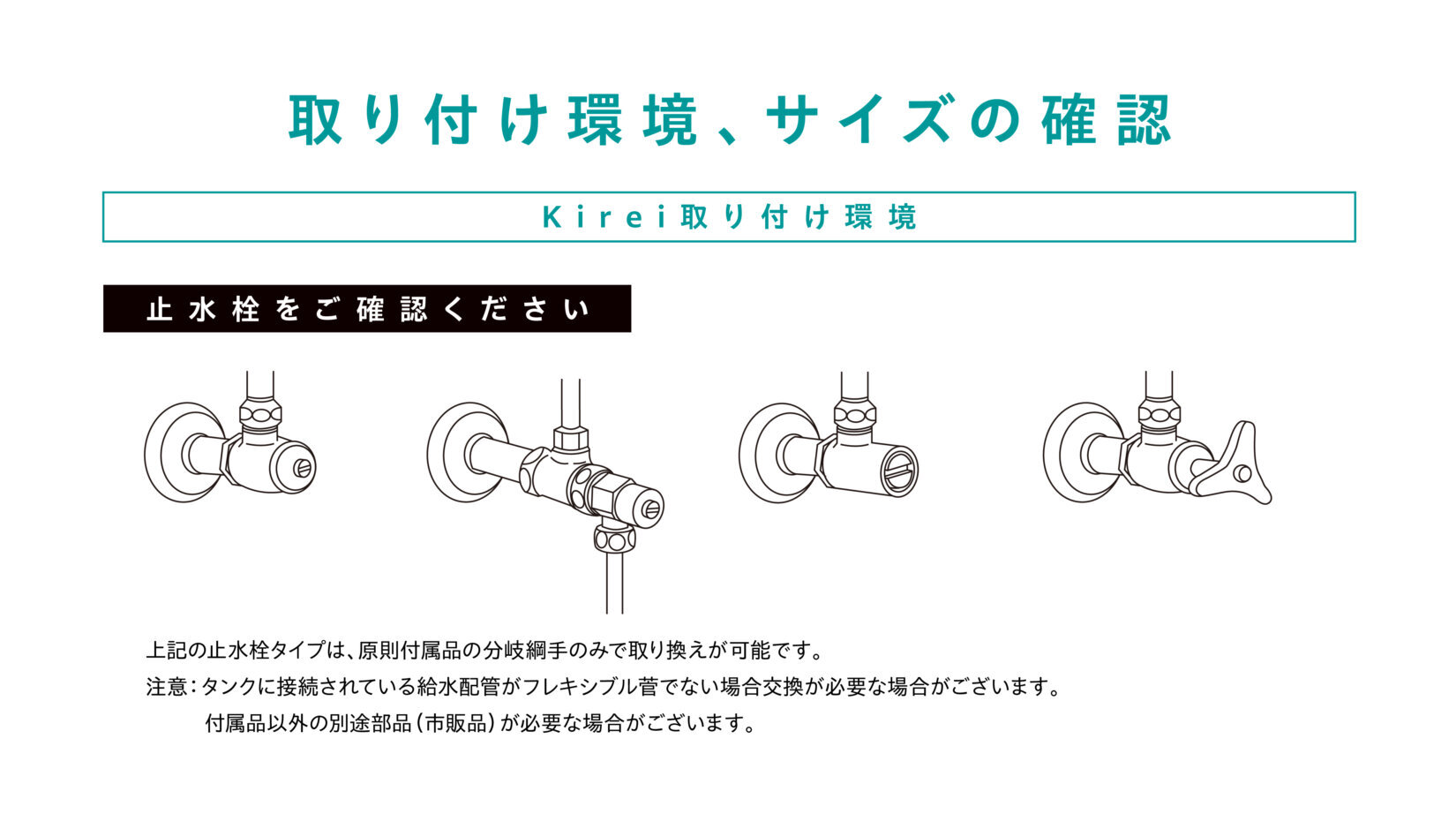 取り付け環境、サイズの確認

Kirei取り付け環境

止水栓をご確認ください

上記の止水栓タイプは、原則付属品の分岐綱手のみで取り換えが可能です。

注意：タンクに接続されている給水配管がフレキシブル菅でない場合交換が必要な場合がございます。
付属品以外の別途部品（市販品）が必要な場合がございます。